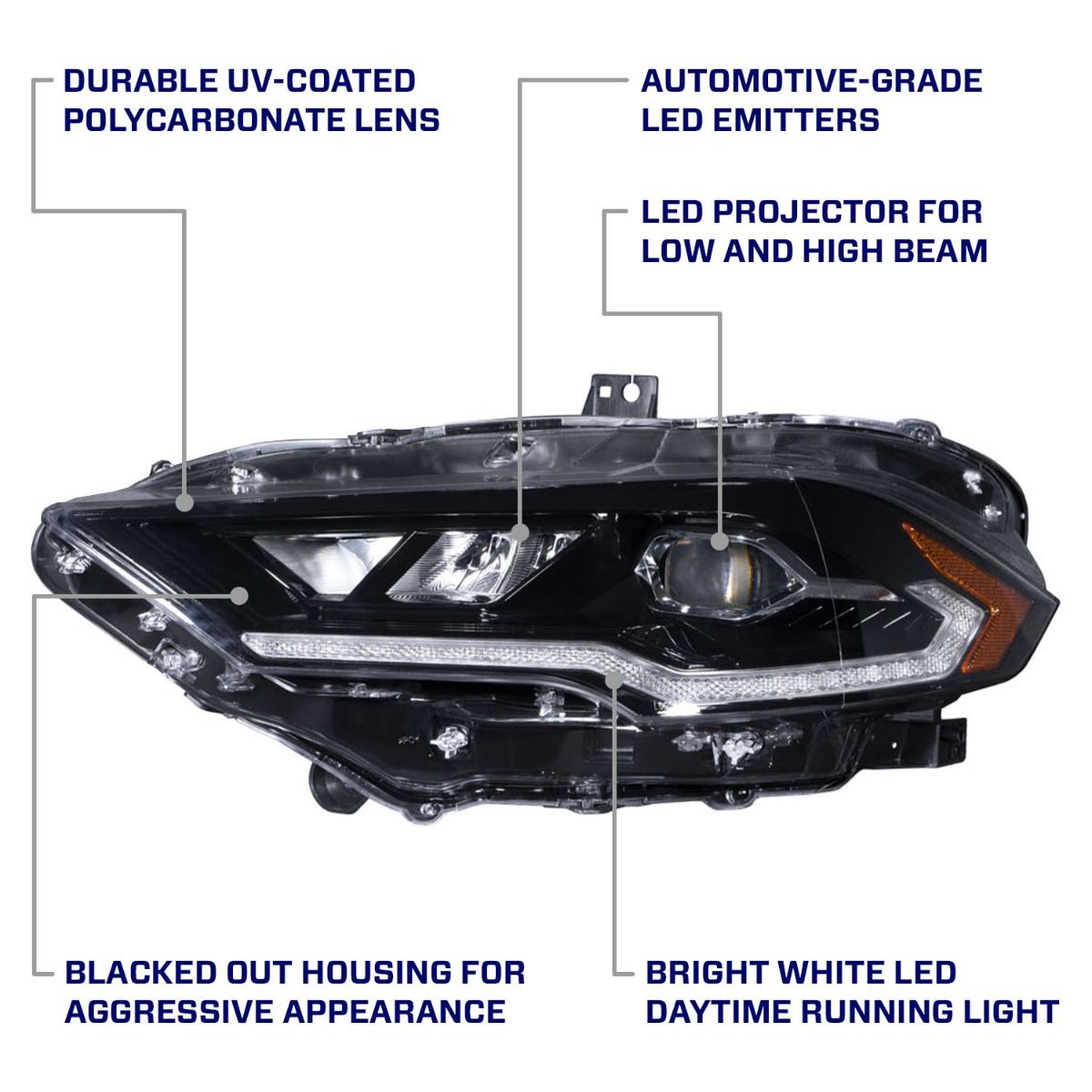 DURABLE UV-COATED POLYCARBONATE LENS

AUTOMOTIVE-GRADE LED EMITTERS

LED PROJECTOR FOR LOW AND HIGH BEAM

BLACKED OUT HOUSING FOR AGGRESSIVE APPEARANCE

BRIGHT WHITE LED DAYTIME RUNNING LIGHT